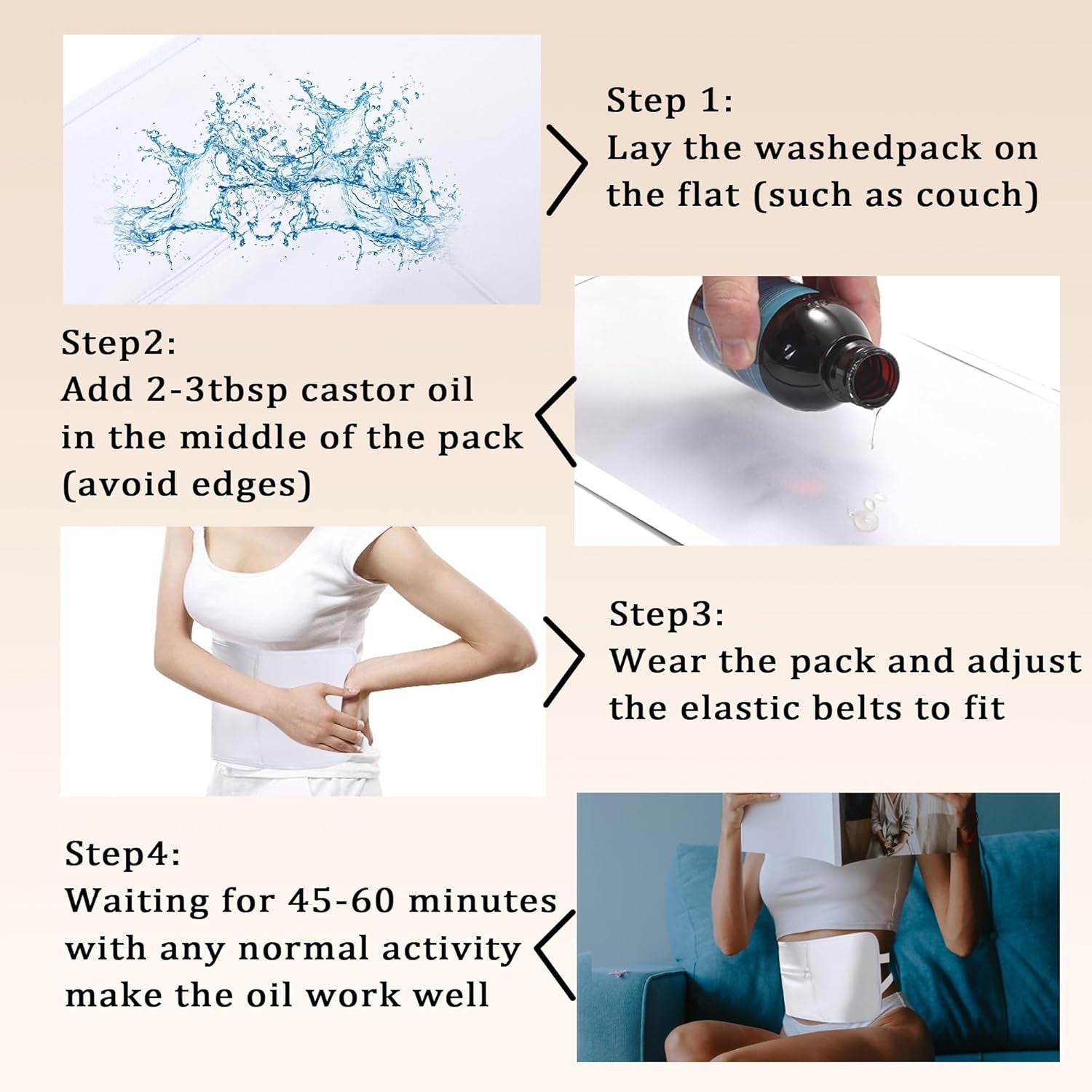 Step 1:
Lay the washedpack on the flat (such as couch)

Step2:
Add 2-3tbsp castor oil in the middle of the pack (avoid edges)

Step3:
Wear the pack and adjust the elastic belts to fit

Step4:
Waiting for 45-60 minutes with any normal activity make the oil work well