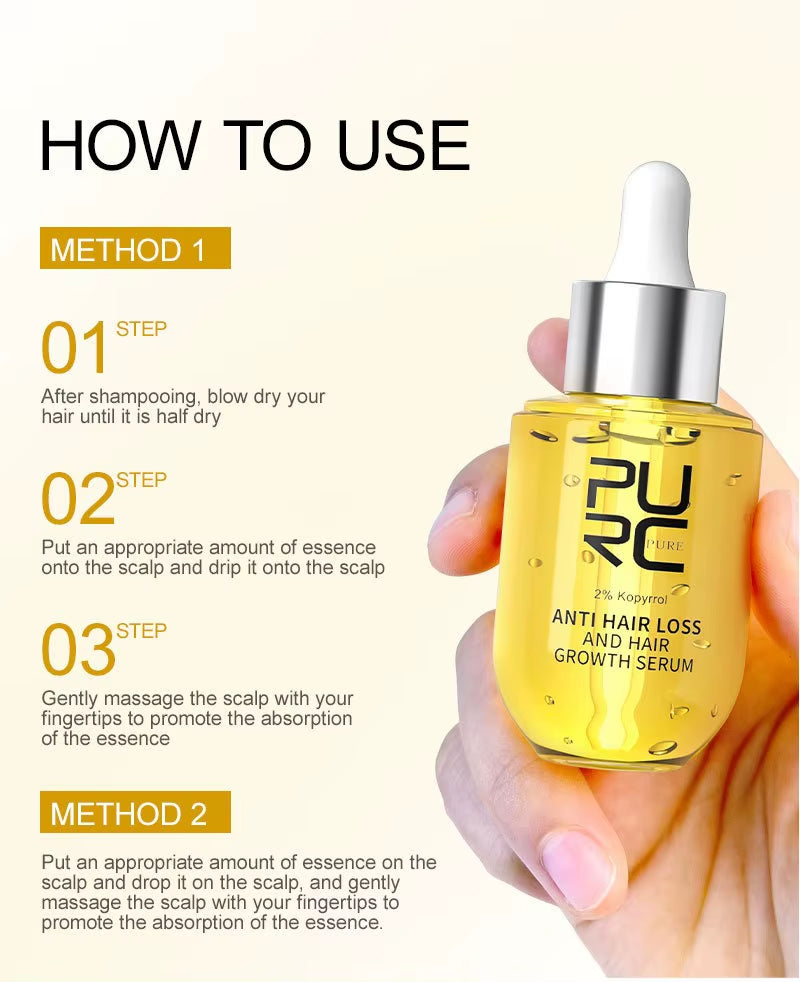 HOW TO USE

METHOD 1

01 STEP

After shampooing, blow dry your hair until it is half dry

02 STEP

Put an appropriate amount of essence onto the scalp and drip it onto the scalp

03 STEP

Gently massage the scalp with your fingertips to promote the absorption of the essence

METHOD 2

Put an appropriate amount of essence on the scalp and drop it on the scalp, and gently massage the scalp with your fingertips to promote the absorption of the essence.

PURC
PURE
2% Kopyrrol
ANTI HAIR LOSS AND HAIR GROWTH SERUM