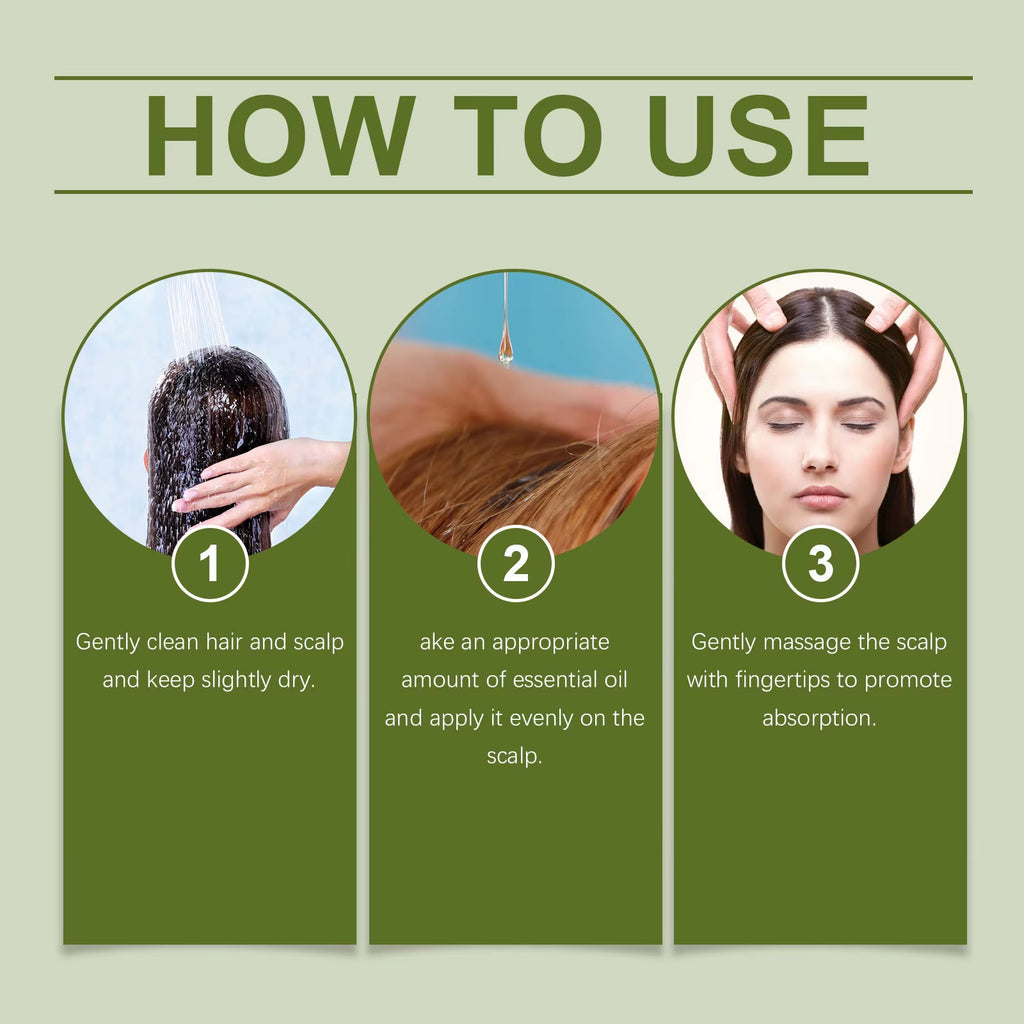 HOW TO USE

1

Gently clean hair and scalp and keep slightly dry.

2

ake an appropriate amount of essential oil and apply it evenly on the scalp.

3

Gently massage the scalp with fingertips to promote absorption.