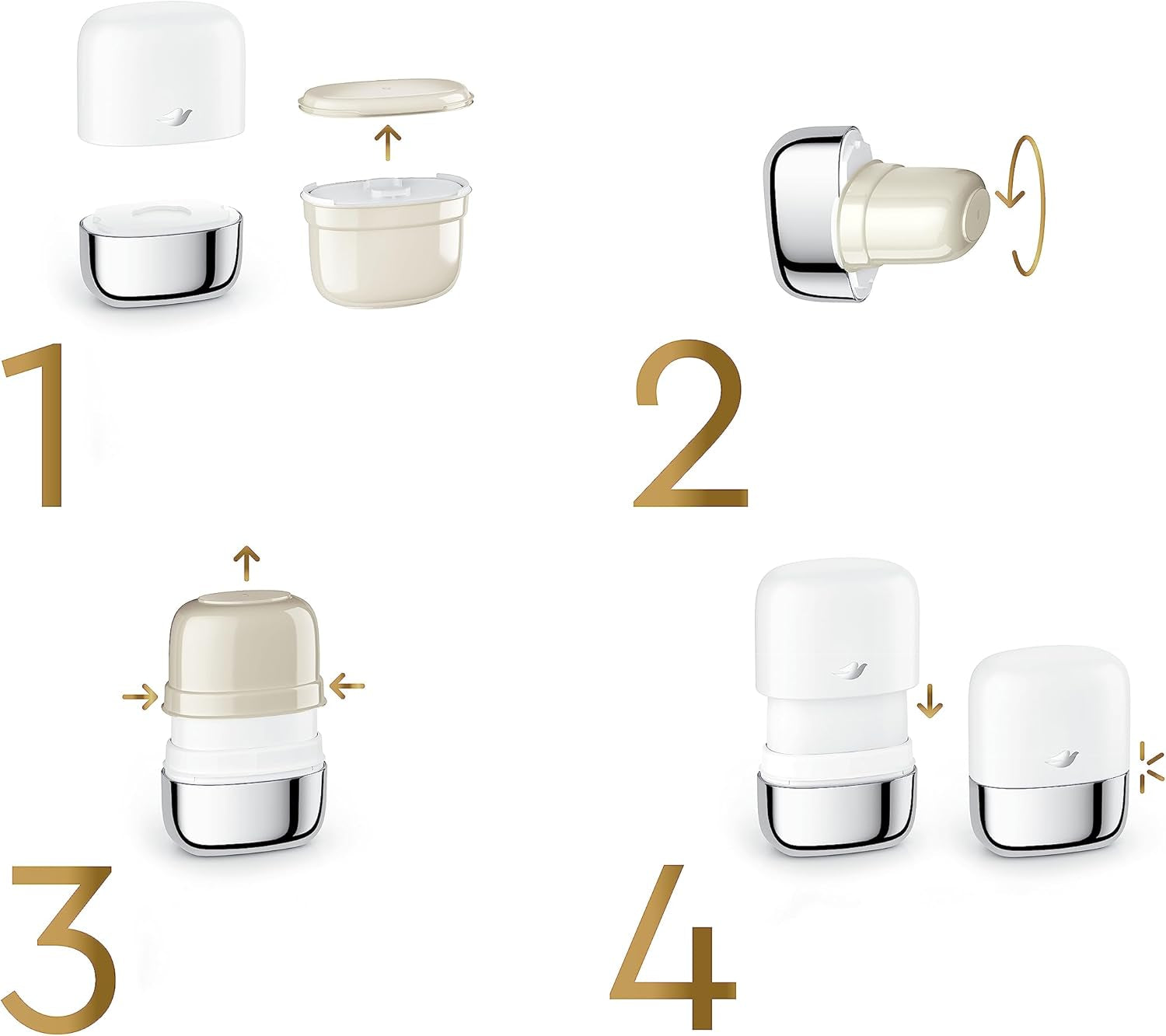 1

2

3

4