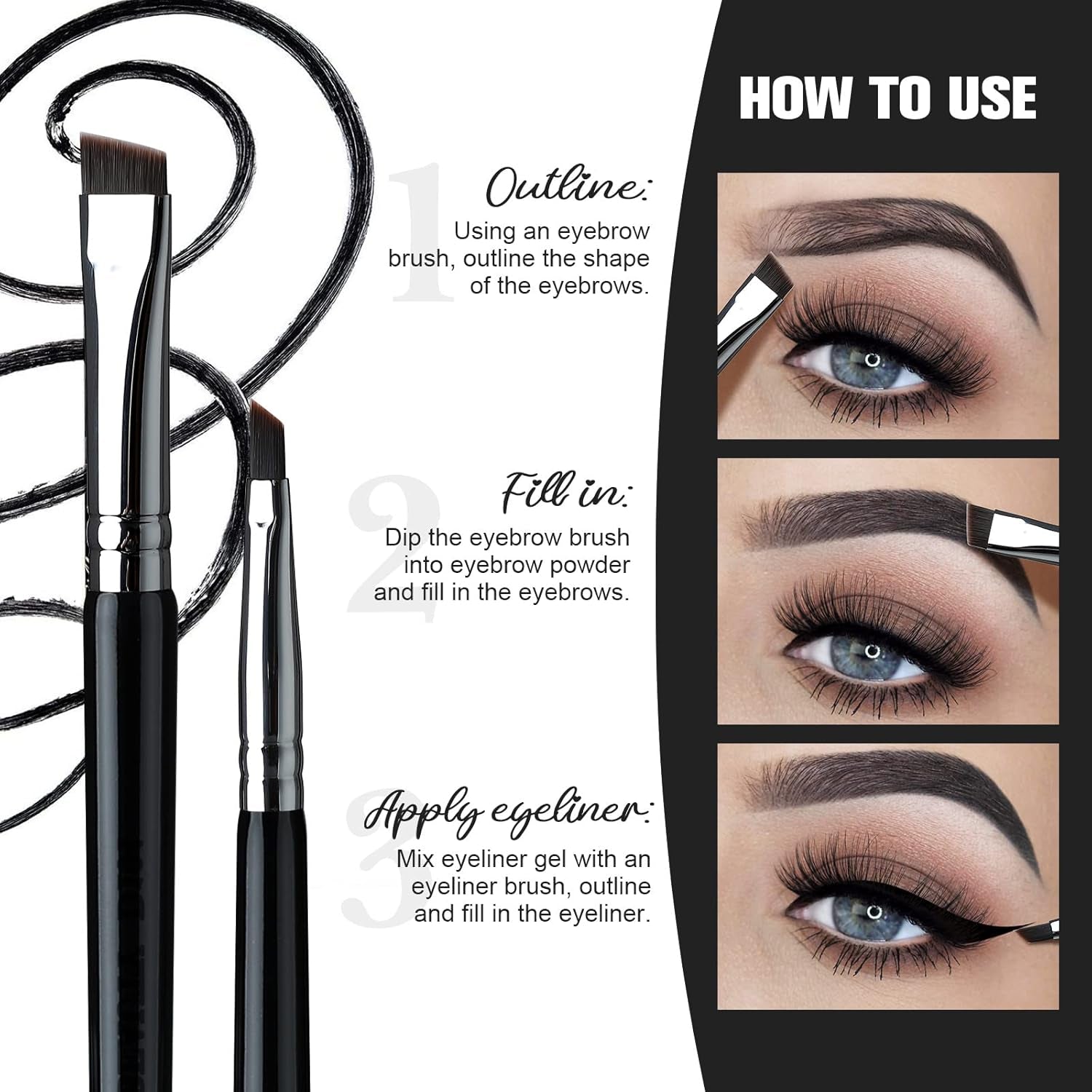 HOW TO USE

1 Outline:
Using an eyebrow brush, outline the shape of the eyebrows.

2 Fill in:
Dip the eyebrow brush into eyebrow powder and fill in the eyebrows.

3 Apply eyeliner:
Mix eyeliner gel with an eyeliner brush, outline and fill in the eyeliner.