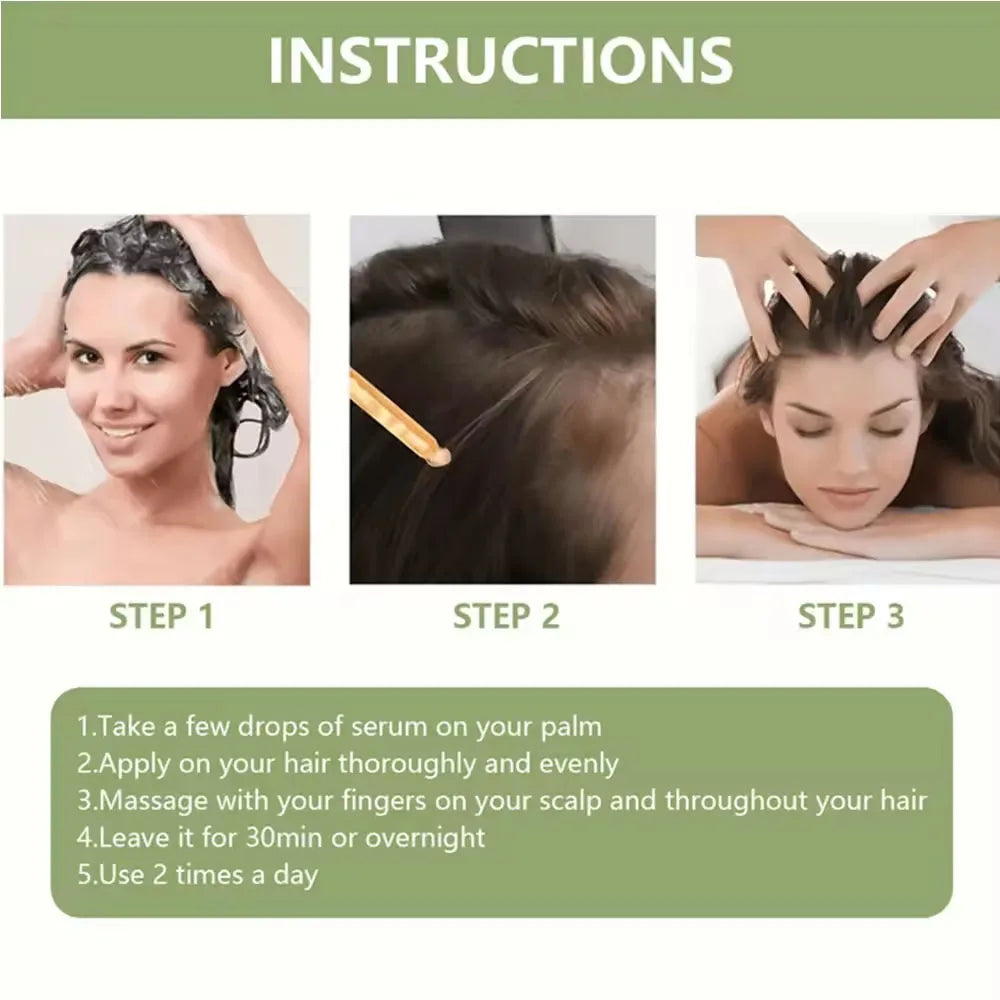 INSTRUCTIONS

STEP 1

STEP 2

STEP 3

1.Take a few drops of serum on your palm
2.Apply on your hair thoroughly and evenly
3.Massage with your fingers on your scalp and throughout your hair
4.Leave it for 30min or overnight
5.Use 2 times a day