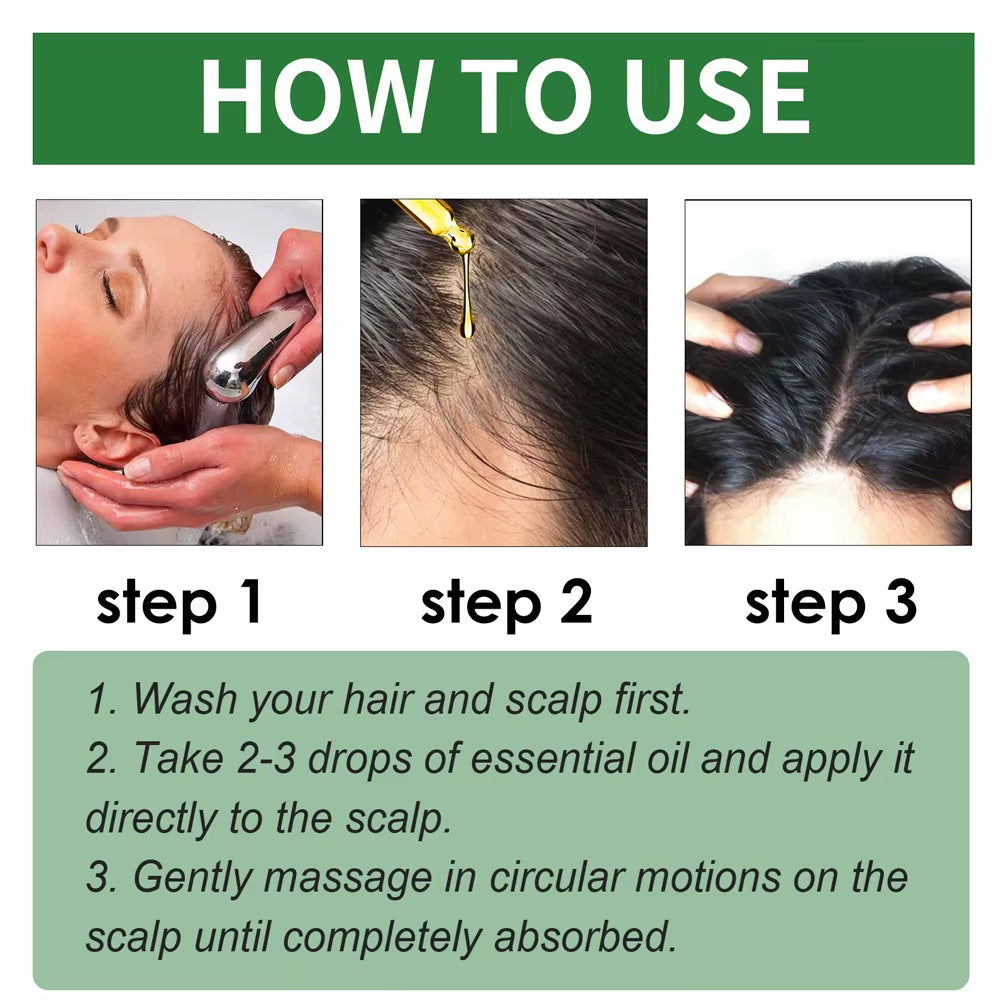 HOW TO USE

step 1

step 2

step 3

1. Wash your hair and scalp first.
2. Take 2-3 drops of essential oil and apply it directly to the scalp.
3. Gently massage in circular motions on the scalp until completely absorbed.